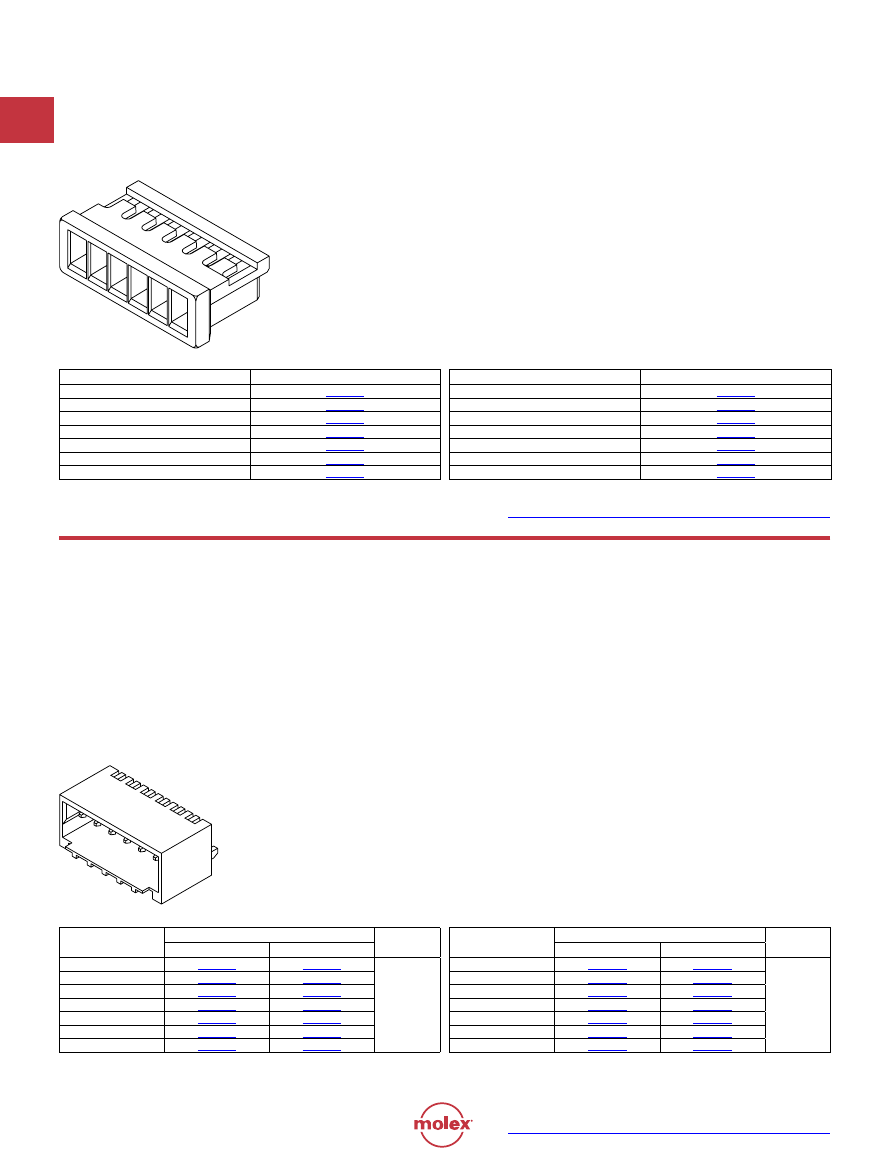 molex